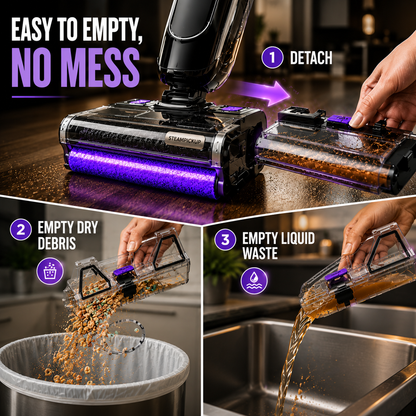 EASY TO EMPTY,
NO MESS

1 DETACH

STEAMPICKUP

2 EMPTY DRY DEBRIS

3 EMPTY LIQUID WASTE